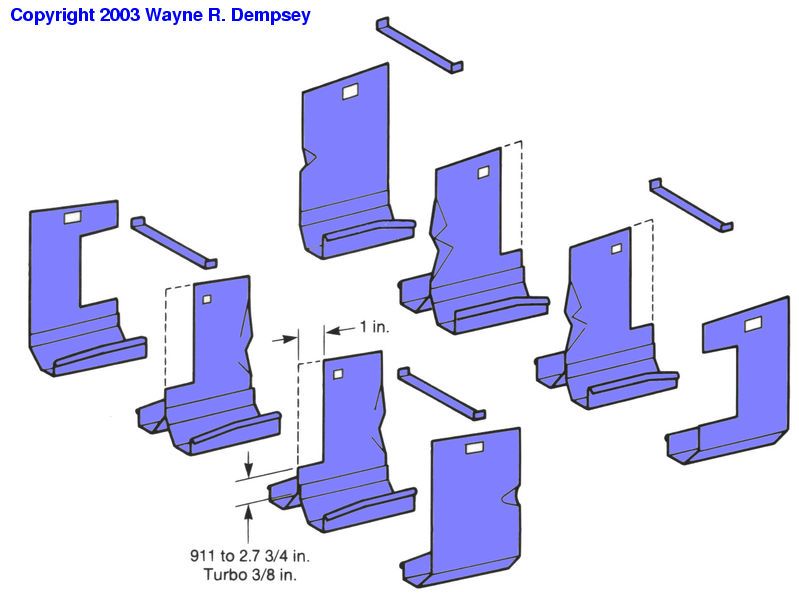 Copyright 2003 Wayne R. Dempsey

1 in.

911 to 2.7 3/4 in.
Turbo 3/8 in.