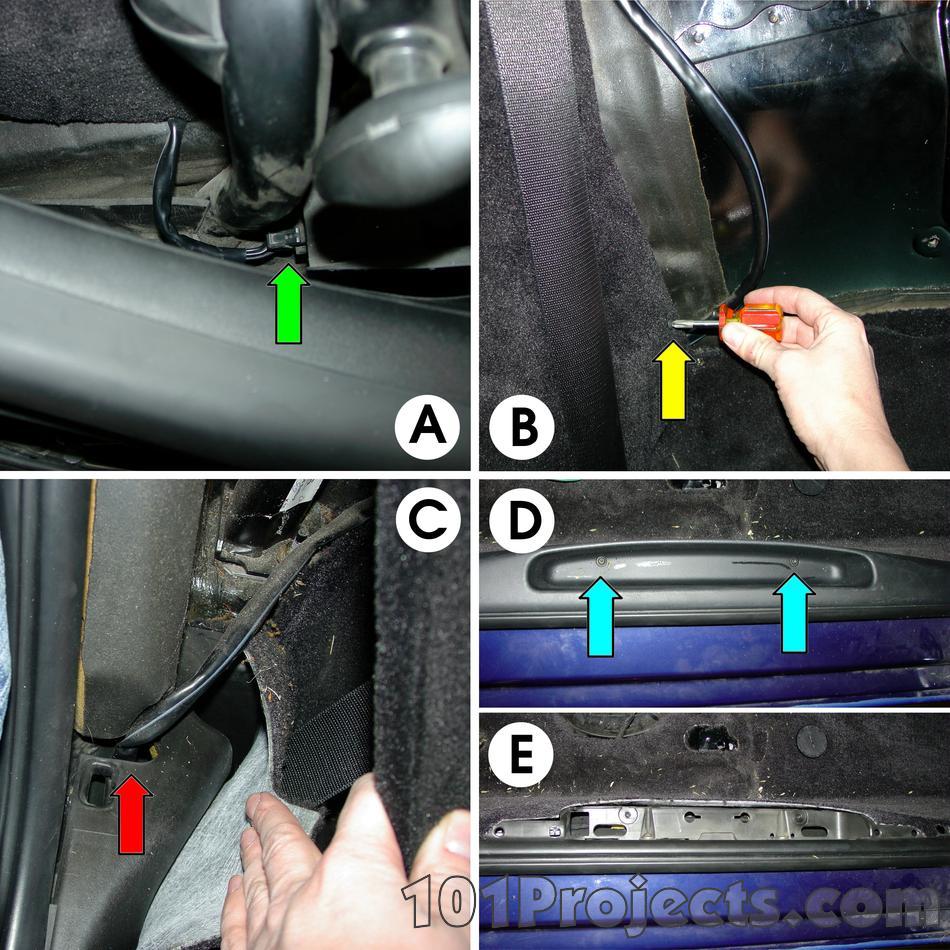 A

B

C

D

E

101Projects.com